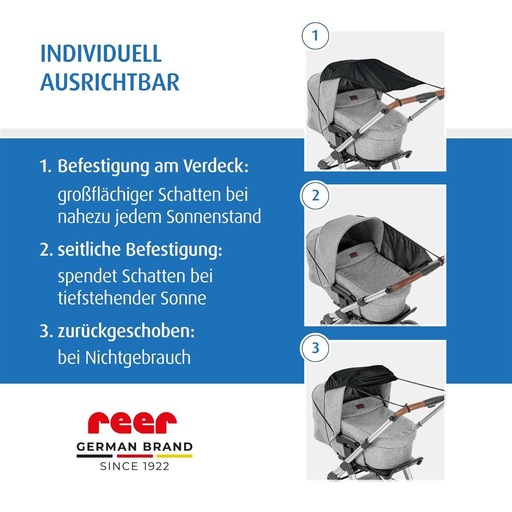 INDIVIDUELL
AUSRICHTBAR

1. Befestigung am Verdeck:
großflächiger Schatten bei nahezu jedem Sonnenstand

2. seitliche Befestigung:
spendet Schatten bei tiefstehender Sonne

3. zurückgeschoben:
bei Nichtgebrauch

reer
GERMAN BRAND
SINCE 1922

1

2

3